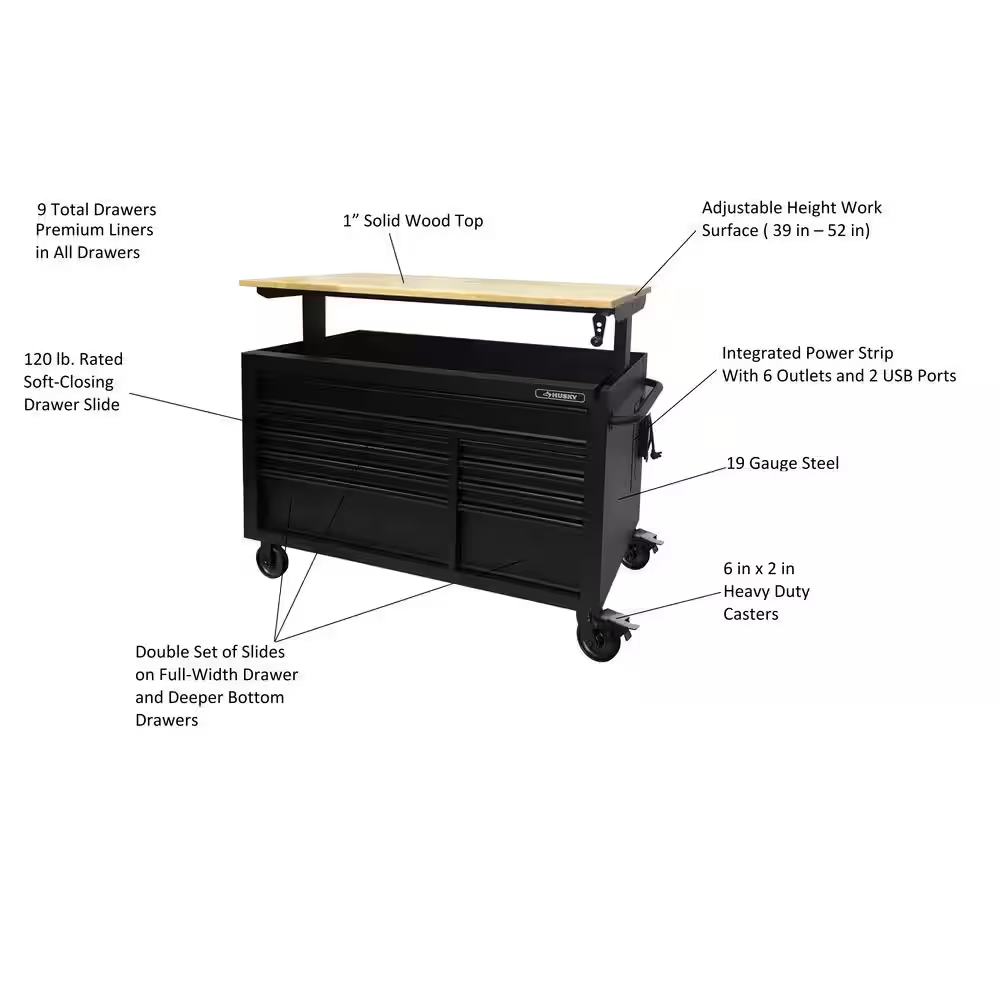 9 Total Drawers
Premium Liners
in All Drawers

1” Solid Wood Top

Adjustable Height Work
Surface ( 39 in – 52 in)

120 lb. Rated
Soft-Closing
Drawer Slide

HUSKY

Integrated Power Strip
With 6 Outlets and 2 USB Ports

19 Gauge Steel

6 in x 2 in
Heavy Duty
Casters

Double Set of Slides
on Full-Width Drawer
and Deeper Bottom
Drawers